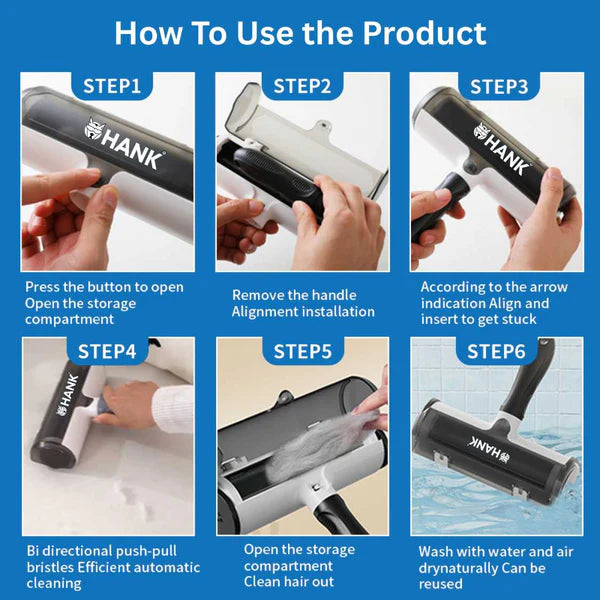 How To Use the Product

STEP1

HANK

Press the button to open Open the storage compartment

STEP2

Remove the handle Alignment installation

STEP3

HANK

According to the arrow indication Align and insert to get stuck

STEP4

HANK

Bi directional push-pull bristles Efficient automatic cleaning

STEP5

Open the storage compartment Clean hair out

STEP6

HANK

Wash with water and air drynaturally Can be reused