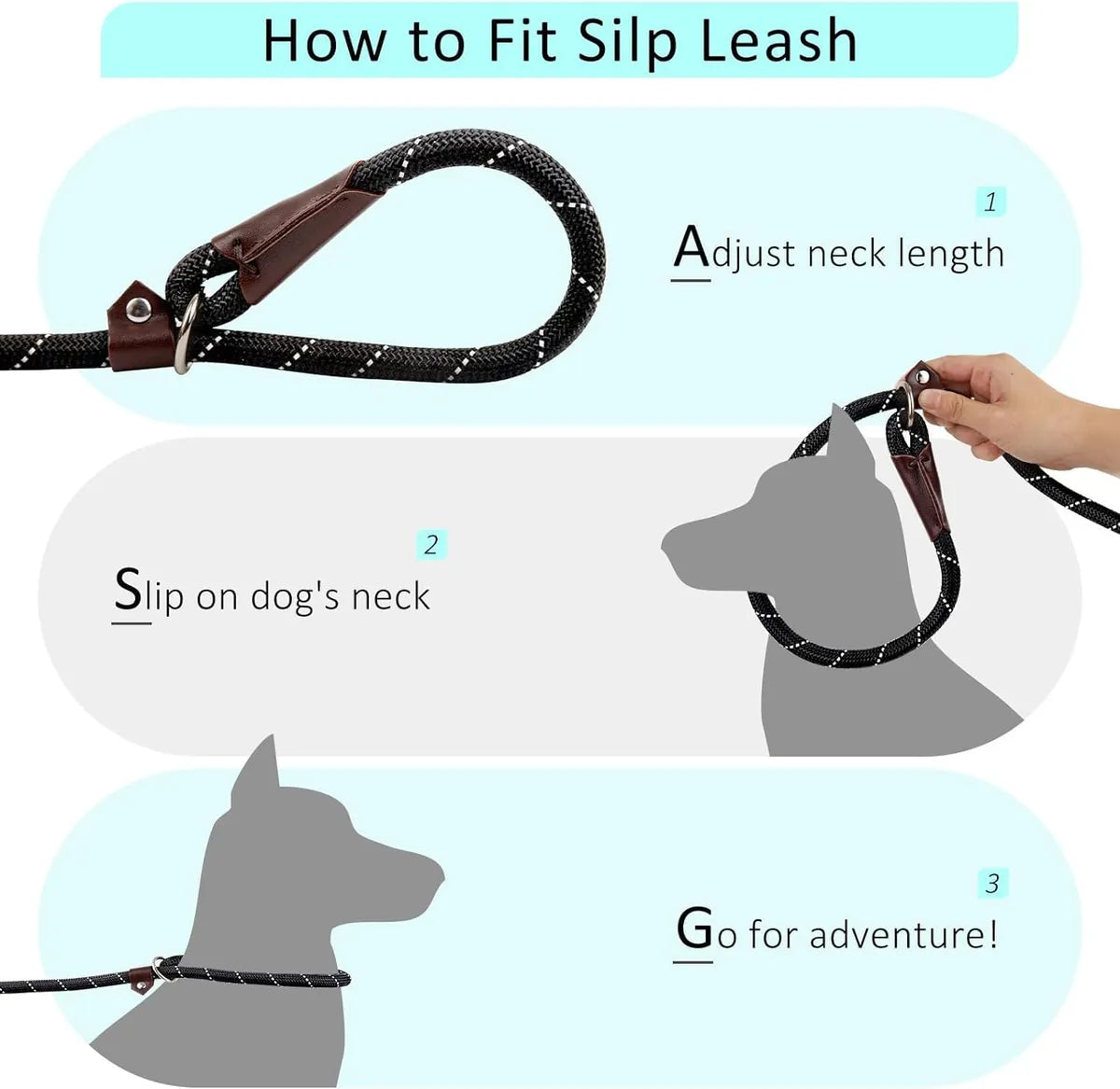 How to Fit Silp Leash

1

Adjust neck length

2

Slip on dog's neck

3

Go for adventure!